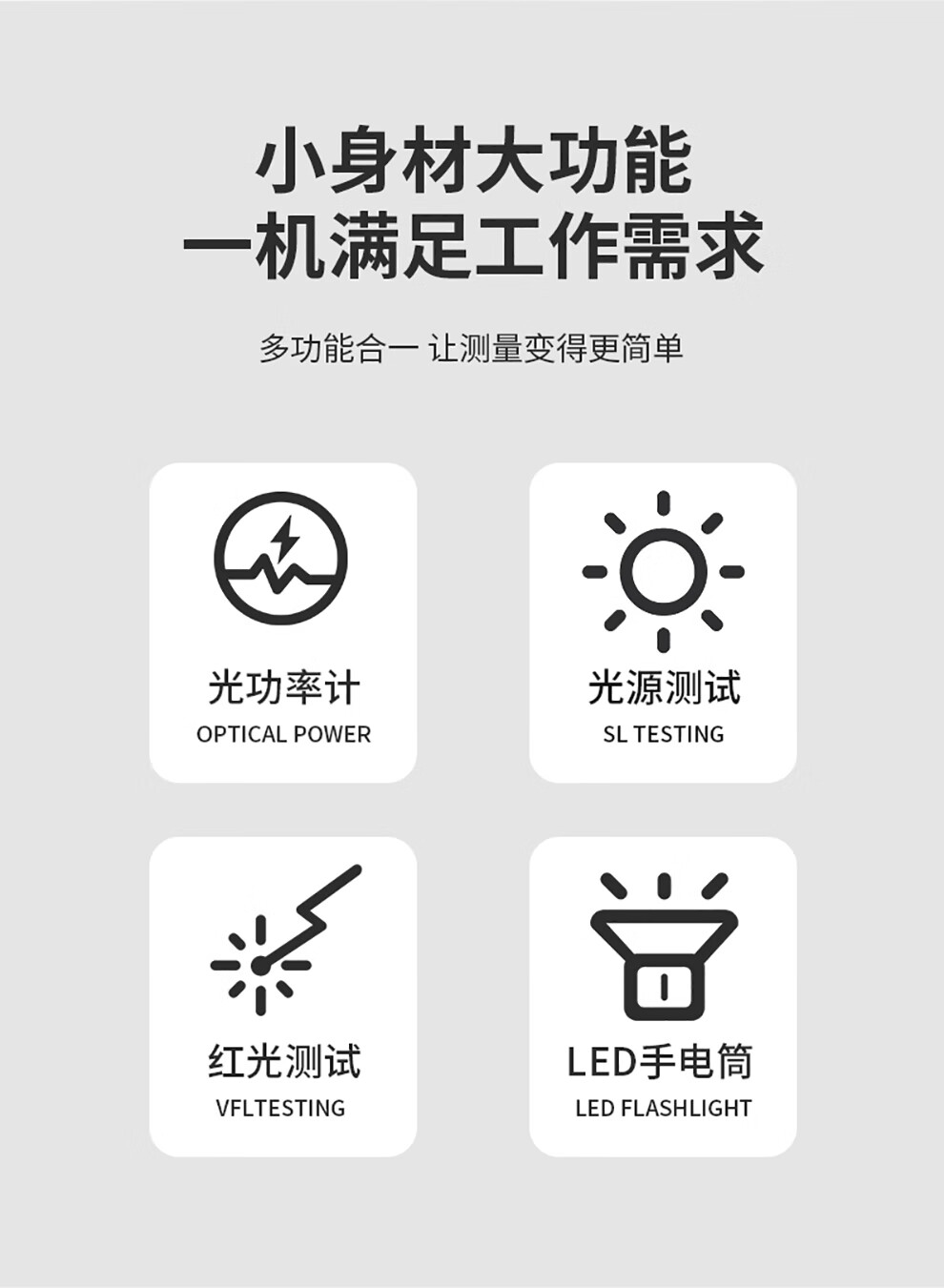 小身材大功能
一机满足工作需求

多功能合一 让测量变得更简单

光功率计
OPTICAL POWER

光源测试
SL TESTING

红光测试
VFLTESTING

LED手电筒
LED FLASHLIGHT